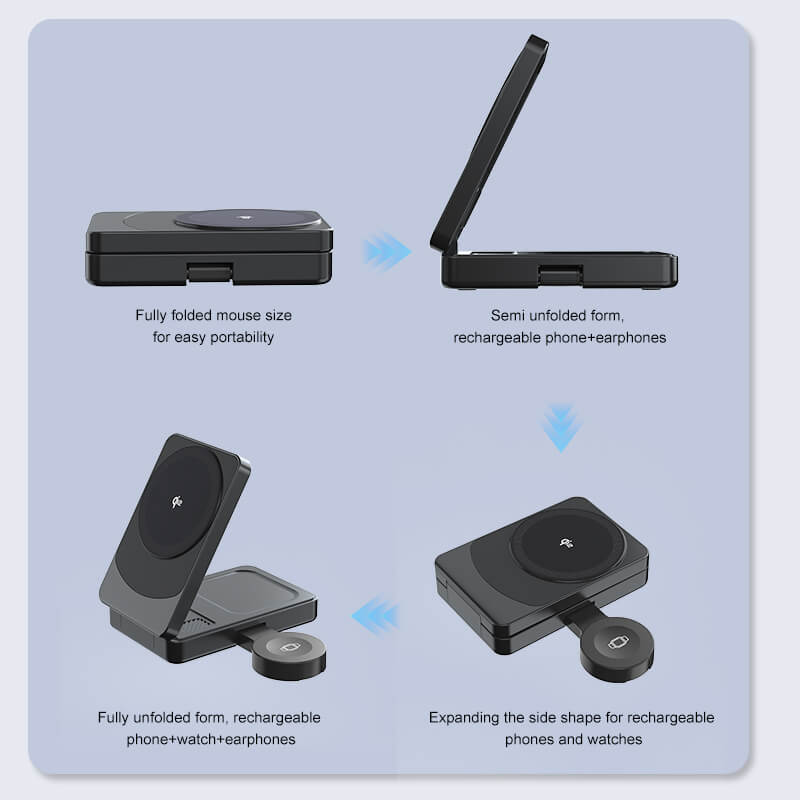 Fully folded mouse size for easy portability

Semi unfolded form, rechargeable phone+earphones

Fully unfolded form, rechargeable phone+watch+earphones

Expanding the side shape for rechargeable phones and watches