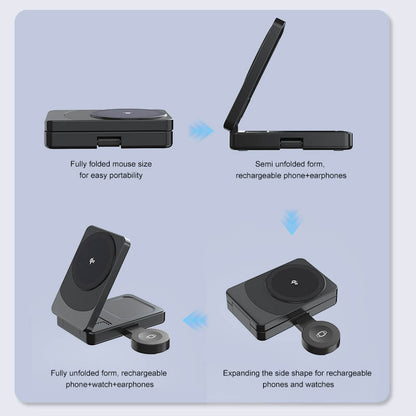 Fully folded mouse size
for easy portability

Semi unfolded form,
rechargeable phone+earphones

Fully unfolded form, rechargeable
phone+watch+earphones

Expanding the side shape for rechargeable
phones and watches